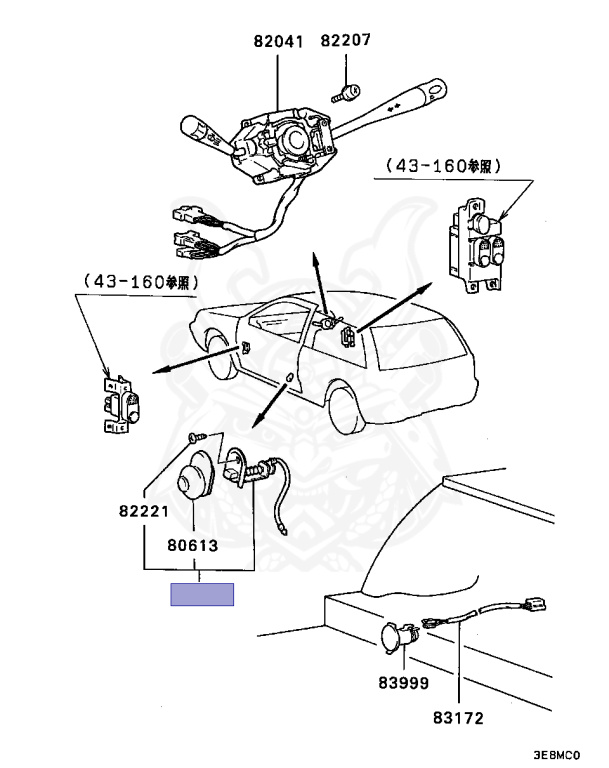 82041
82207
(43-160参照)
(43-160参照)
82221
80613
83999
83172
3E8MC0