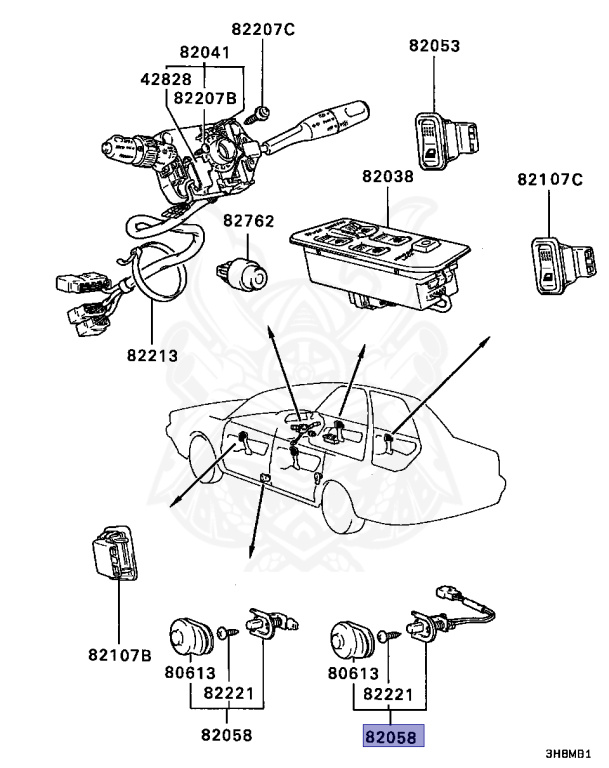 82207C
82041
42828
82207B
82053
82038
82107C
82762
82213
82107B
80613
82221
82058
80613
82221
82058
3H8MB1