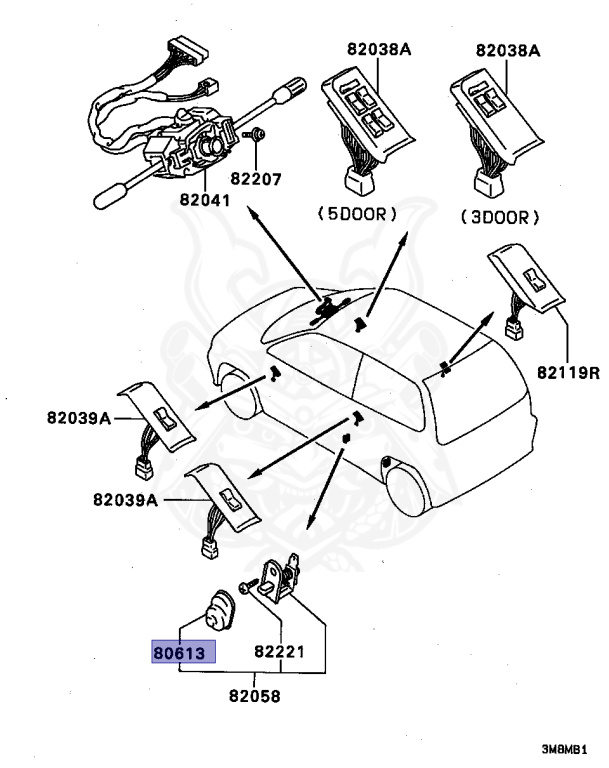 82038A
82038A
82207
82041
(5DOOR)
(3DOOR)
82119R
82039A
82039A
80613
82221
82058
3M8MB1