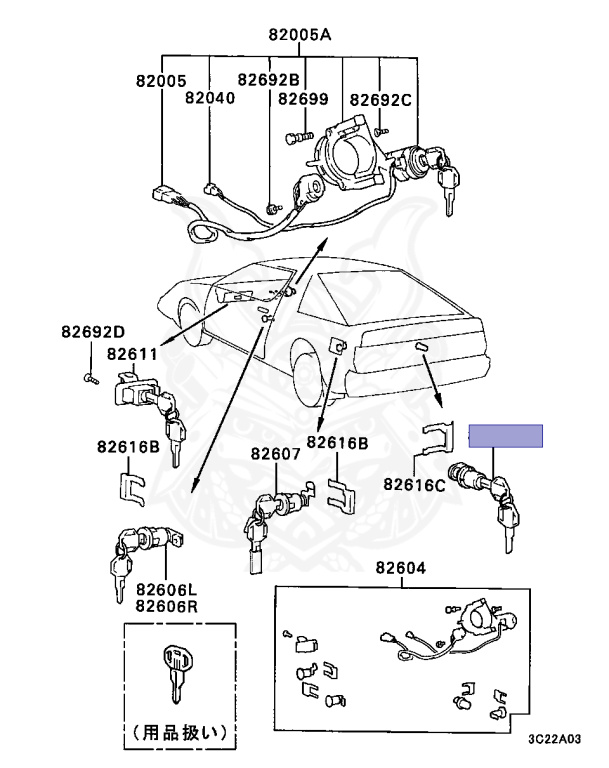 82005A
82005
82040
82692B
82699
82692C
82692D
82611
82616B
82607
82616B
82616C
82606L
82606R
82604
（用品扱い）
3C22A03