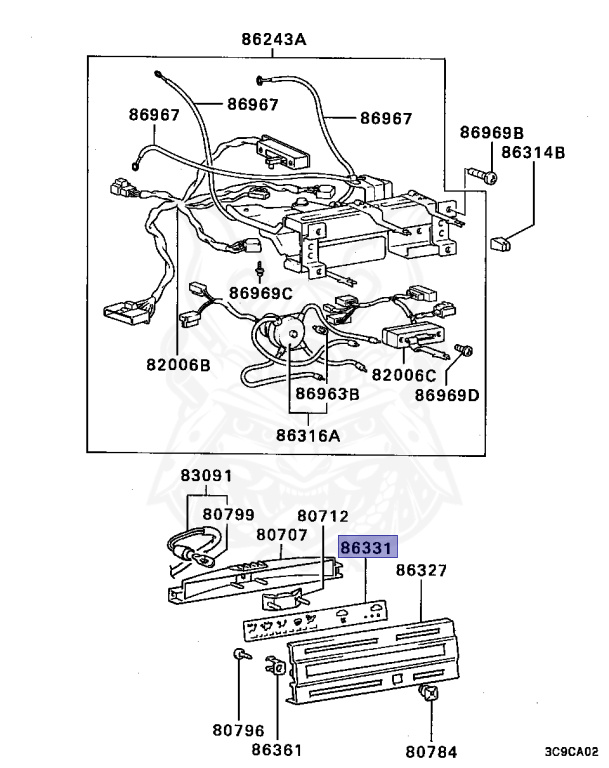 86243A
86967
86967
86967
86969B
86314B
86969C
82006B
82006C
86963B
86969D
86316A
83091
80799
80712
80707
86331
86327
80796
86361
80784
3C9CA02