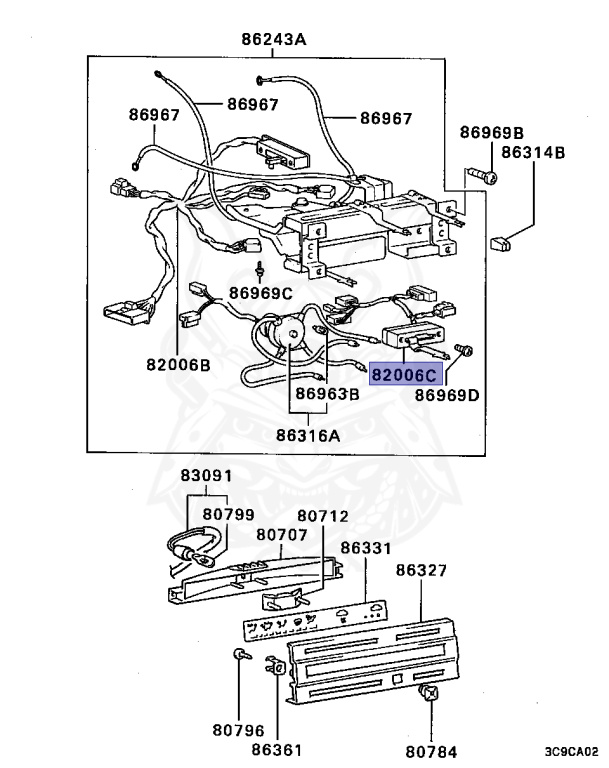 86243A
86967
86967
86967
86969B
86314B
86969C
82006B
82006C
86969D
86963B
86316A
83091
80799
80712
80707
86331
86327
80796
86361
80784
3C9CA02