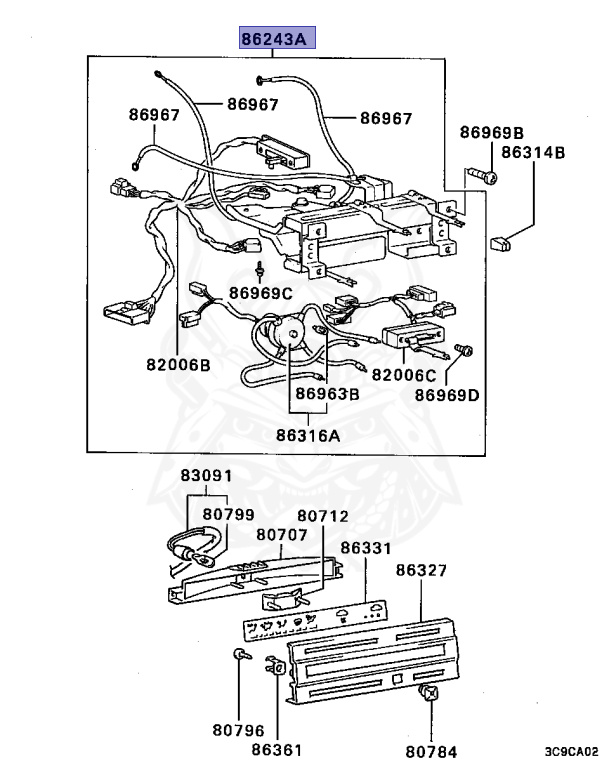 86243A

86967
86967
86967
86969B
86314B
86969C
82006B
82006C
86963B
86969D
86316A

83091
80799
80712
80707
86331
86327
80796
86361
80784
3C9CA02