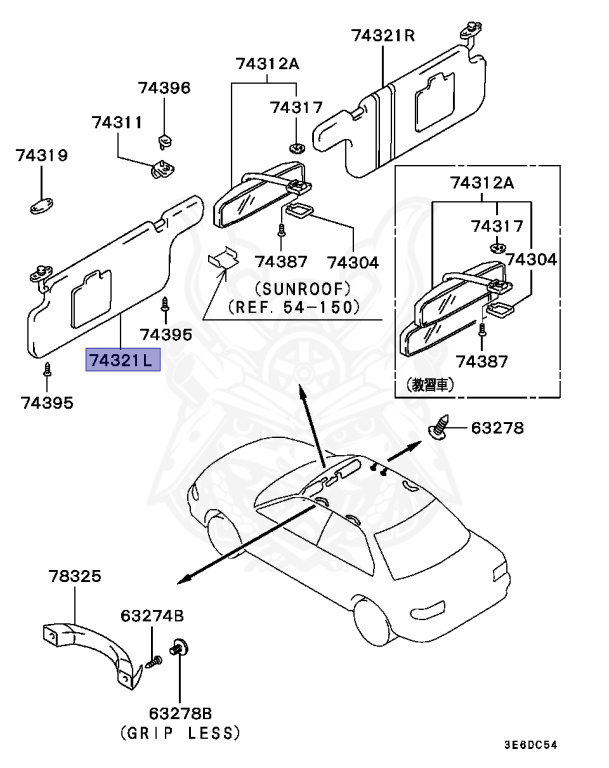 74321R
74312A
74396
74317
74311
74319
74387
74304
(SUNROOF)
(REF. 54-150)
74395
74321L
74395
74312A
74317
74304
74387
(教習車)
63278
78325
63274B
63278B
(GRIP LESS)
3E6DC54