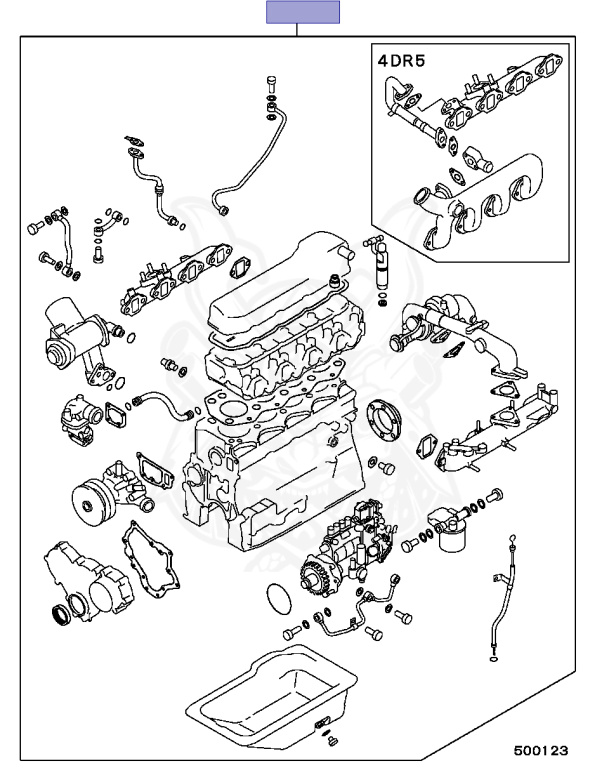 4DR5

500123