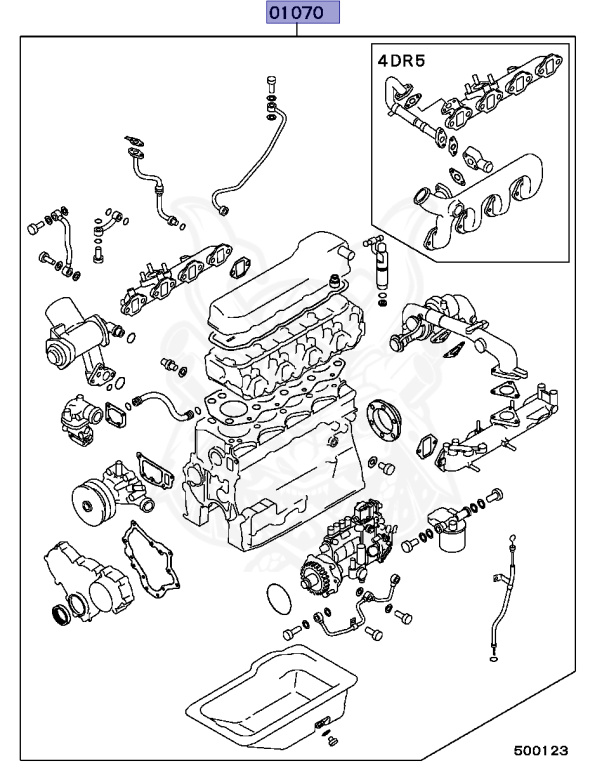 01070

4DR5

500123