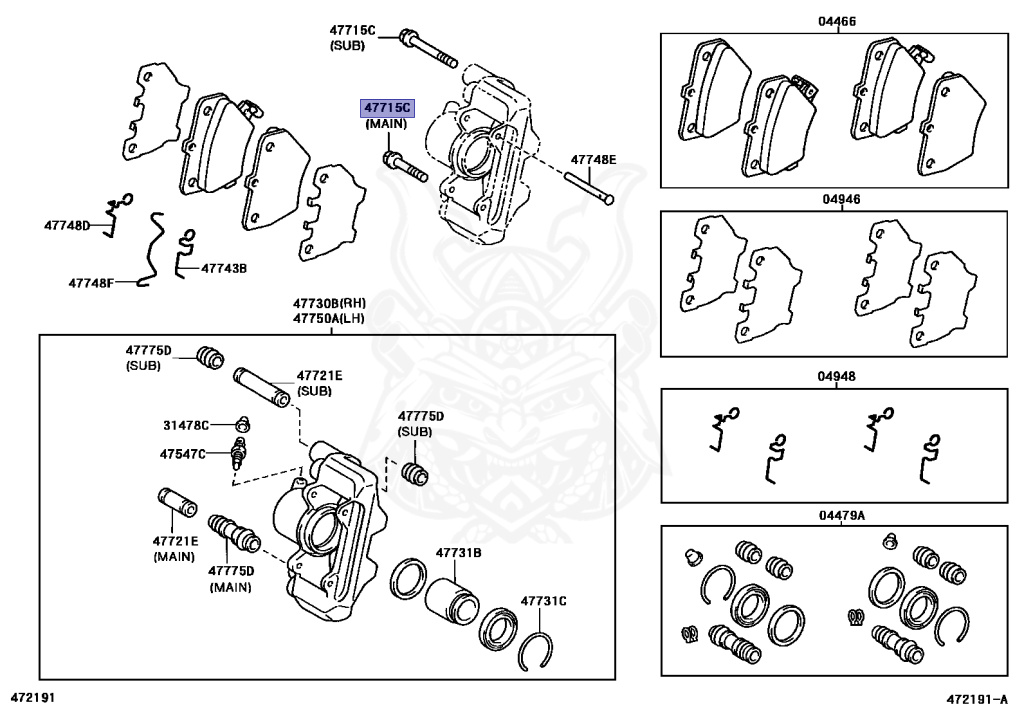 47715C
(SUB)

47715C
(MAIN)

47748E

47748D

47748F

47743B

47730B(RH)
47750A(LH)

47775D
(SUB)

47721E
(SUB)

31478C

47547C

47775D
(SUB)

47721E
(MAIN)

47775D
(MAIN)

47731B

47731C

04466

04946

04948

04479A

472191

472191-A