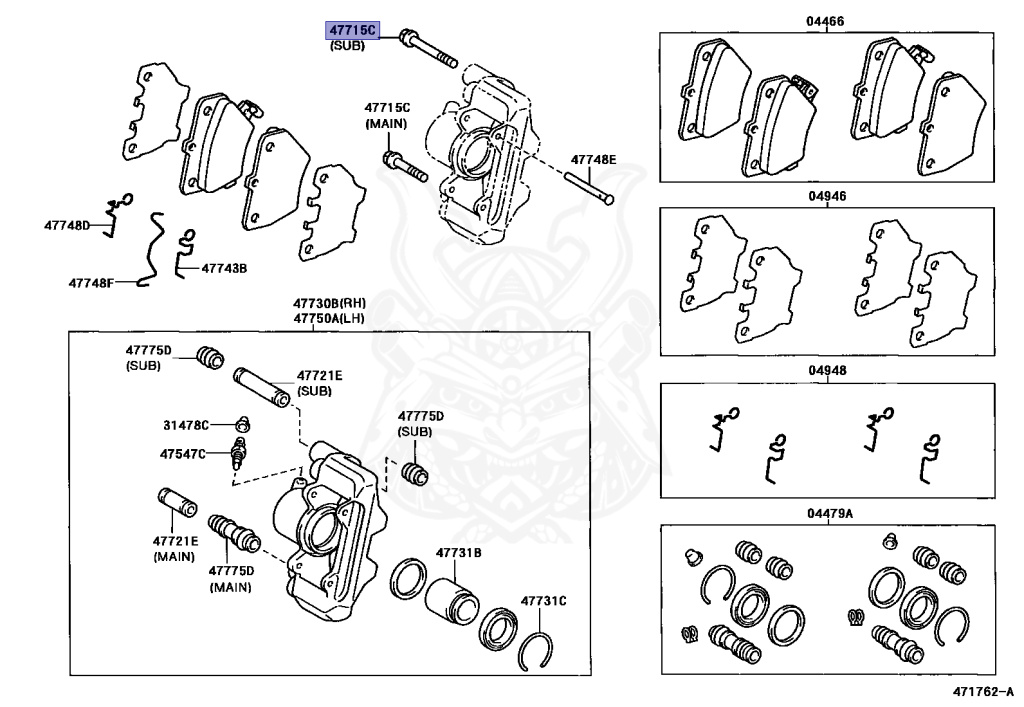 47715C
(SUB)

47715C
(MAIN)

47748E

47748D

47748F

47743B

47730B(RH)
47750A(LH)

47775D
(SUB)

47721E
(SUB)

31478C

47547C

47775D
(SUB)

47721E
(MAIN)

47775D
(MAIN)

47731B

47731C

04466

04946

04948

04479A

471762-A