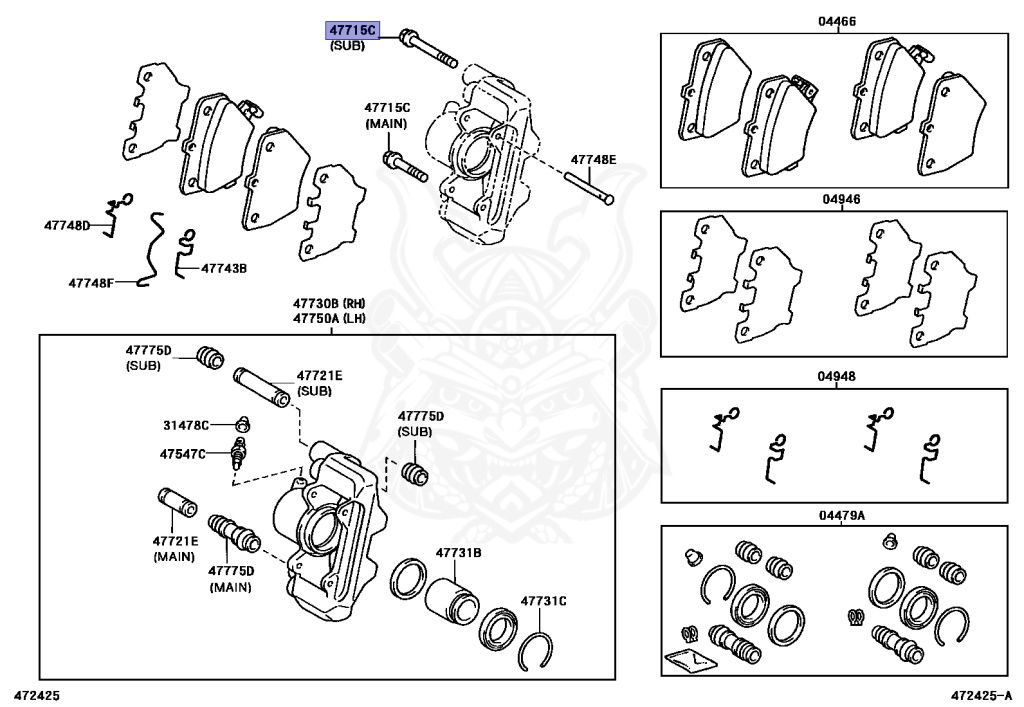 47715C
(SUB)

47715C
(MAIN)

47748E

47748D

47748F

47743B

47730B (RH)
47750A (LH)

47775D
(SUB)

47721E
(SUB)

31478C

47547C

47775D
(SUB)

47721E
(MAIN)

47775D
(MAIN)

47731B

47731C

04466

04946

04948

04479A

472425

472425-A