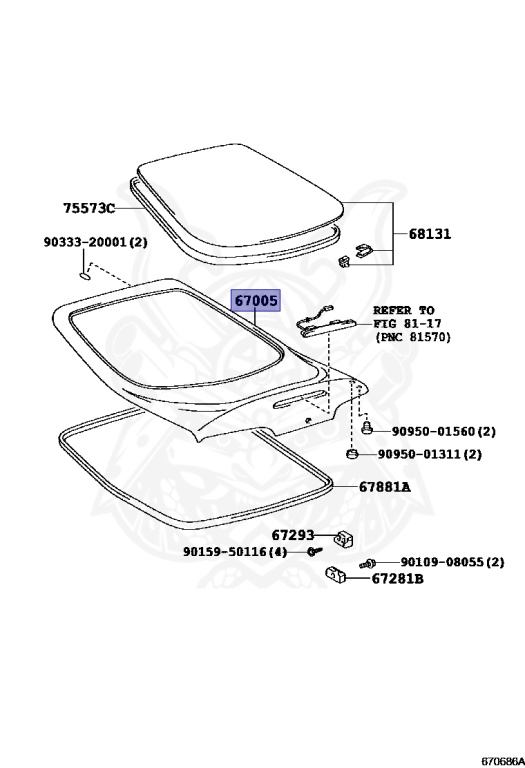 75573C

68131

90333-20001(2)

67005

REFER TO FIG 81-17 (PNC 81570)

90950-01560(2)

90950-01311(2)

67881A

67293

90159-50116(4)

90109-08055(2)

67281B

670686A