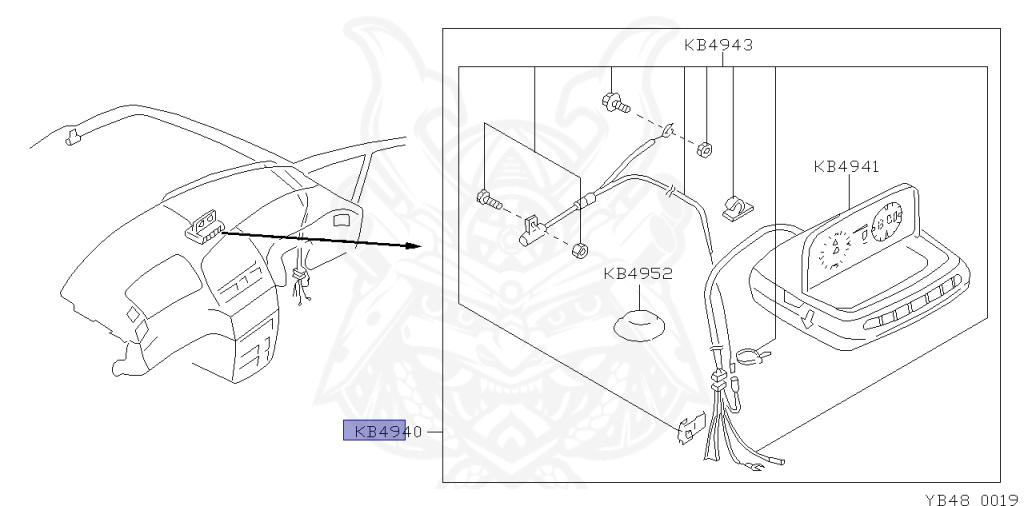 KB4943

KB4941

KB4952

KB4940

YB48 0019