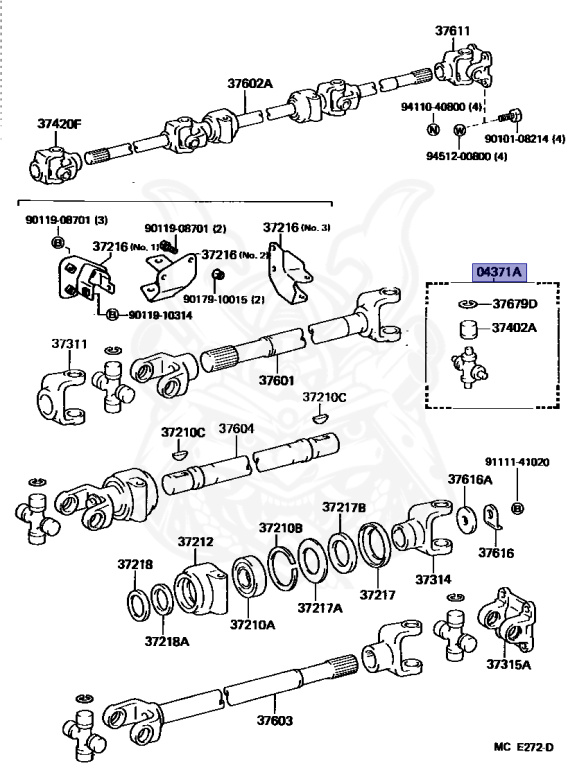 37611
37602A
37420F
94110-40800 (4)
N
W
90101-08214 (4)
94512-00800 (4)
90119-08701 (3)
B
37216 (No. 1)
90119-08701 (2)
37216 (No. 2)
37216 (No. 3)
90179-10015 (2)
B
90119-10314
04371A
37679D
37402A
37311
37601
37210C
37210C
37604
91111-41020
37616A
B
37616
37217B
37210B
37212
37218
37314
37217
37217A
37210A
37218A
37315A
37603
MC E272-D