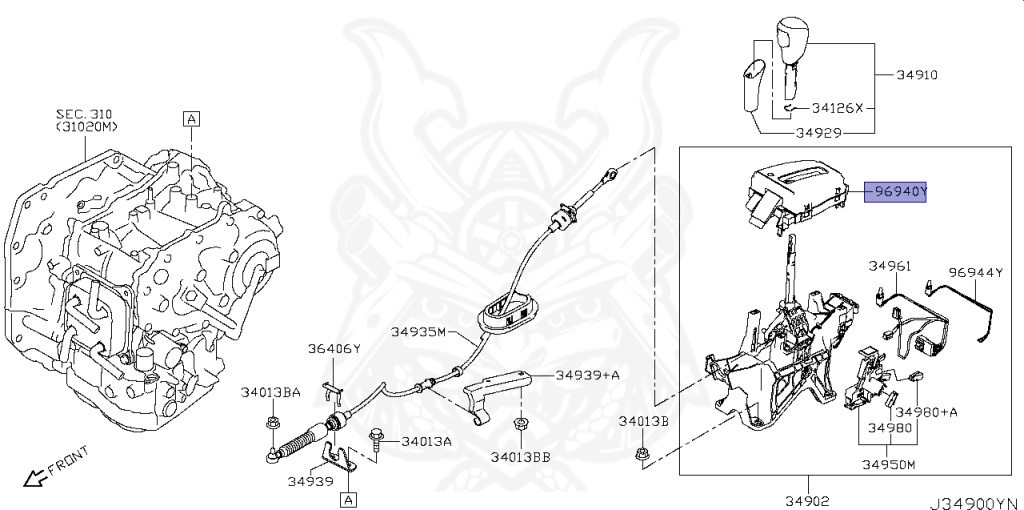 SEC. 310
(31020M)

A

34910

34126X

34929

96940Y

34961

96944Y

34935M

36406Y

34939+A

34013BA

34013A

34013BB

34013B

34980+A

34980

34950M

34939

A

FRONT

34902

J34900YN