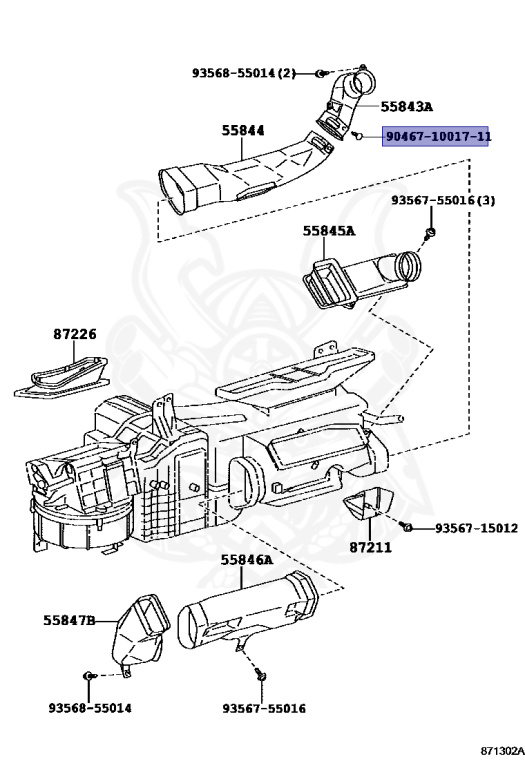 93568-55014(2)
55843A
55844
90467-10017-11
93567-55016(3)
55845A
87226
93567-15012
87211
55846A
55847B
93568-55014
93567-55016
871302A