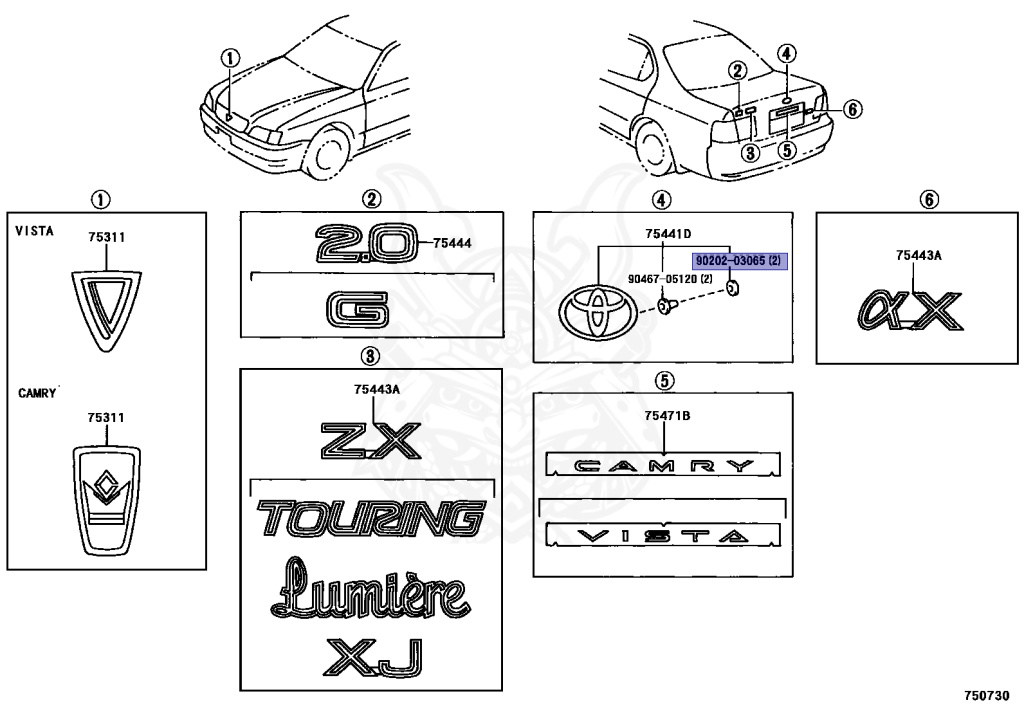 ①

②

④

⑥

③

⑤

①

VISTA

75311

CAMRY

75311

②

2.0 75444

G

③

75443A

ZX

TOURING

Lumière

XJ

④

75441D

90202-03065 (2)

90467-05120 (2)

⑤

75471B

CAMRY

VISTA

⑥

75443A

αX

750730