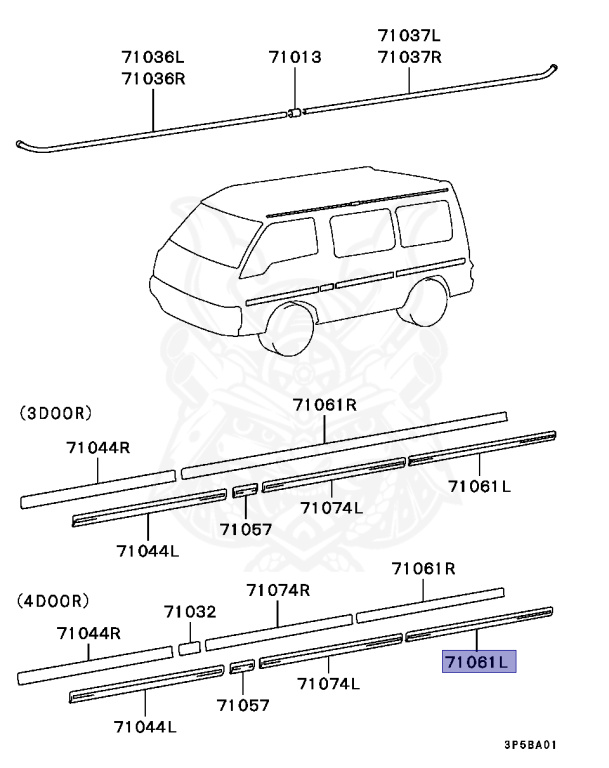 71036L
71036R
71013
71037L
71037R

(3DOOR)
71061R
71044R
71061L
71074L
71057
71044L

(4DOOR)
71061R
71074R
71032
71044R
71061L
71074L
71057
71044L

3P5BA01