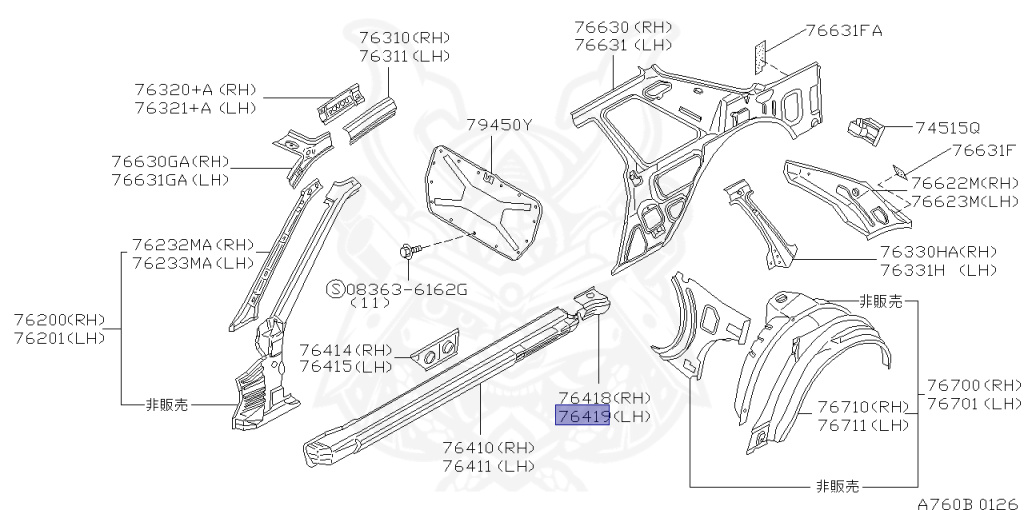 76310(RH)
76311(LH)

76320+A (RH)
76321+A (LH)

76630GA(RH)
76631GA(LH)

76232MA(RH)
76233MA(LH)

76200(RH)
76201(LH)

非販売

79450Y

Ⓢ08363-6162G
(11)

76414(RH)
76415(LH)

76410(RH)
76411(LH)

76418(RH)
76419(LH)

76630(RH)
76631(LH)

76631FA

74515Q

76631F

76622M(RH)
76623M(LH)

76330HA(RH)
76331H (LH)

非販売

76700(RH)
76701(LH)

76710(RH)
76711(LH)

非販売

A760B 0126