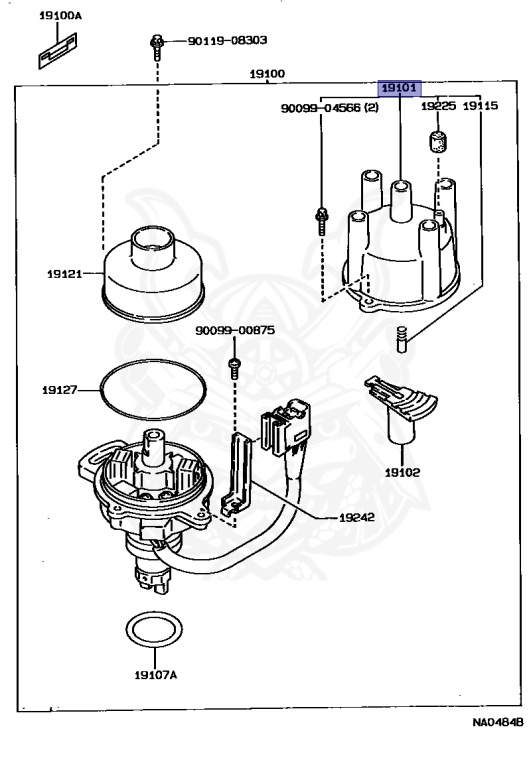 19100A

90119-08303

19100

19101

90099-04566 (2)

19225

19115

19121

90099-00875

19127

19102

19242

19107A

NA0484B