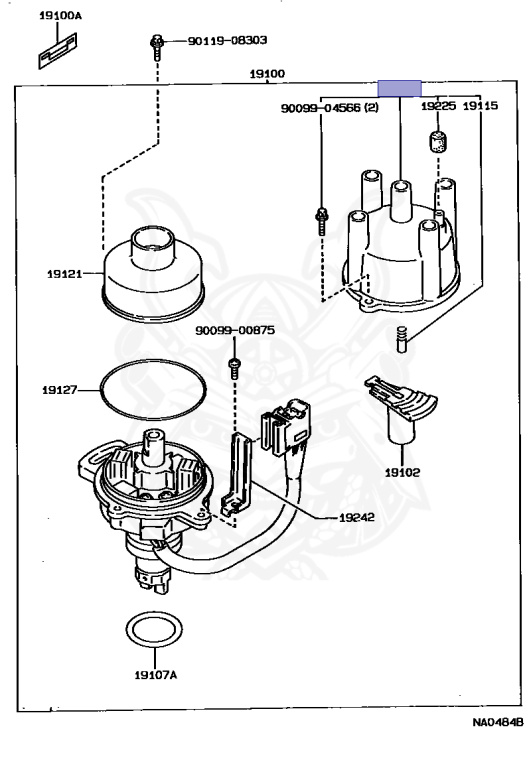 19100A

90119-08303

19100

90099-04566 (2)

19225

19115

19121

90099-00875

19127

19102

19242

19107A

NA0484B