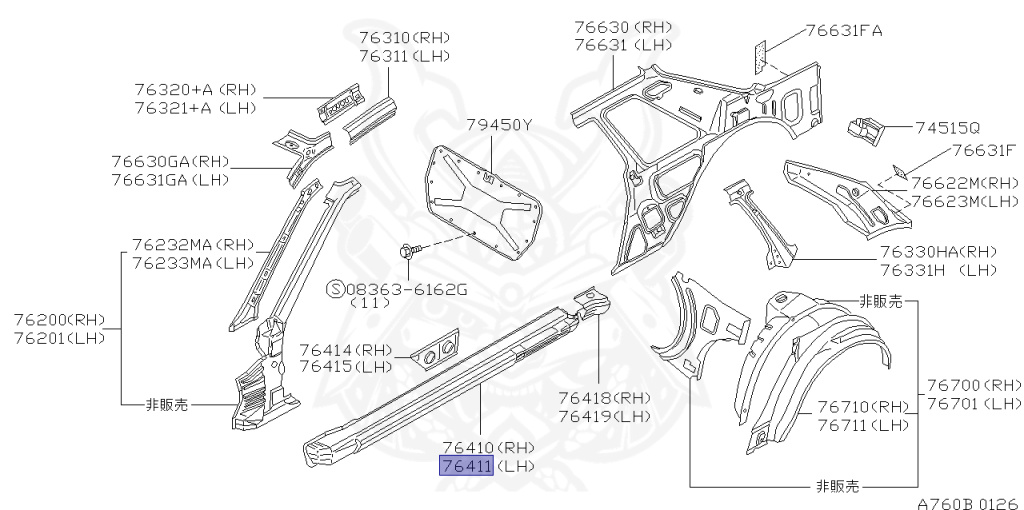 76310(RH)
76311(LH)

76320+A (RH)
76321+A (LH)

76630GA(RH)
76631GA(LH)

76232MA(RH)
76233MA(LH)

76200(RH)
76201(LH)

非販売

79450Y

Ⓢ08363-6162G
(11)

76414(RH)
76415(LH)

76410(RH)
76411(LH)

76418(RH)
76419(LH)

76630(RH)
76631(LH)

76631FA

74515Q

76631F

76622M(RH)
76623M(LH)

76330HA(RH)
76331H (LH)

非販売

76700(RH)
76701(LH)

76710(RH)
76711(LH)

非販売

A760B 0126