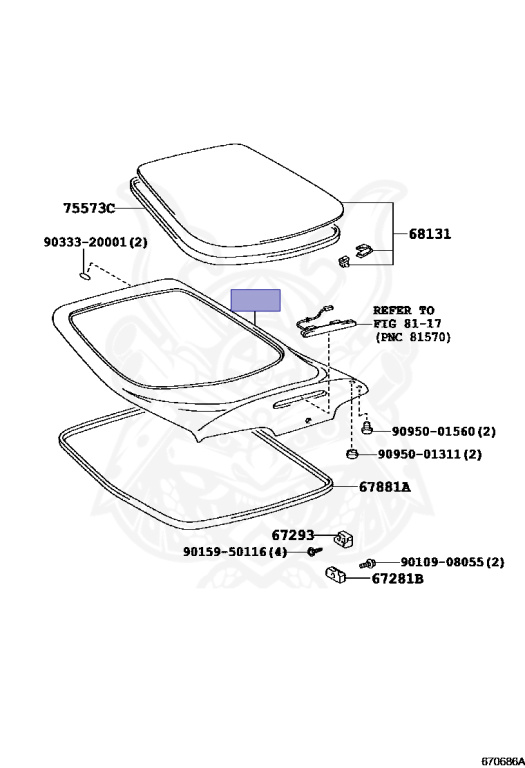 75573C

68131

90333-20001(2)

REFER TO
FIG 81-17
(PNC 81570)

90950-01560(2)

90950-01311(2)

67881A

67293

90159-50116(4)

90109-08055(2)

67281B

670686A