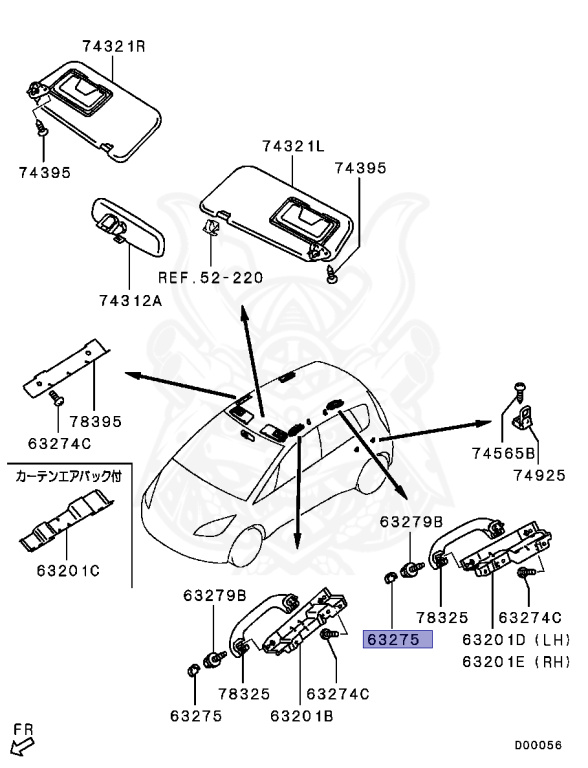 74321R
74395
74321L
74395
REF.52-220
74312A
78395
63274C
カーテンエアバック付
63201C
74565B
74925
63279B
78325
63274C
63275
63201D (LH)
63201E (RH)
63279B
78325
63274C
63275
63201B
FR
D00056