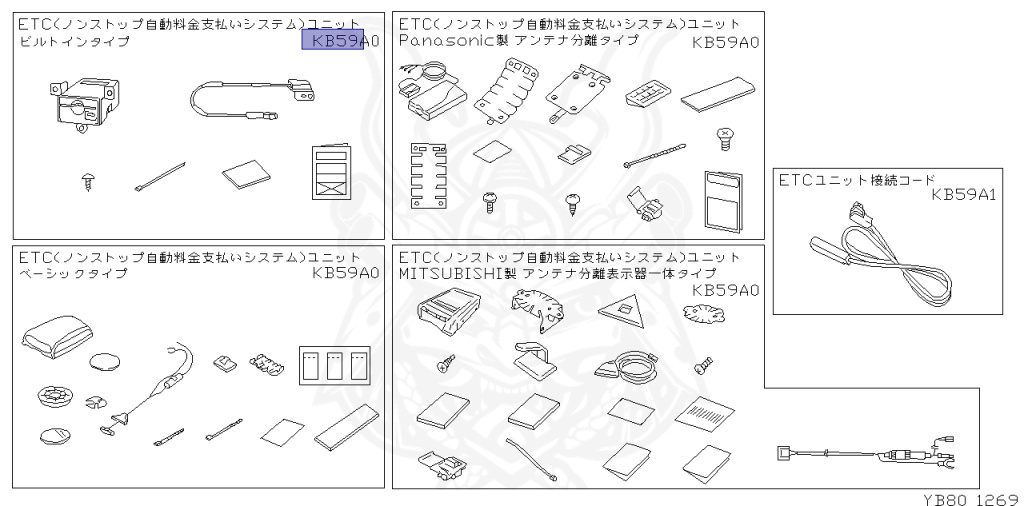 ETC(ノンストップ自動料金支払いシステム)ユニット
ビルトインタイプ
KB59A0

ETC(ノンストップ自動料金支払いシステム)ユニット
Panasonic製 アンテナ分離タイプ
KB59A0

ETCユニット接続コード
KB59A1

ETC(ノンストップ自動料金支払いシステム)ユニット
ベーシックタイプ
KB59A0

ETC(ノンストップ自動料金支払いシステム)ユニット
MITSUBISHI製 アンテナ分離表示器一体タイプ
KB59A0

YB80 1269