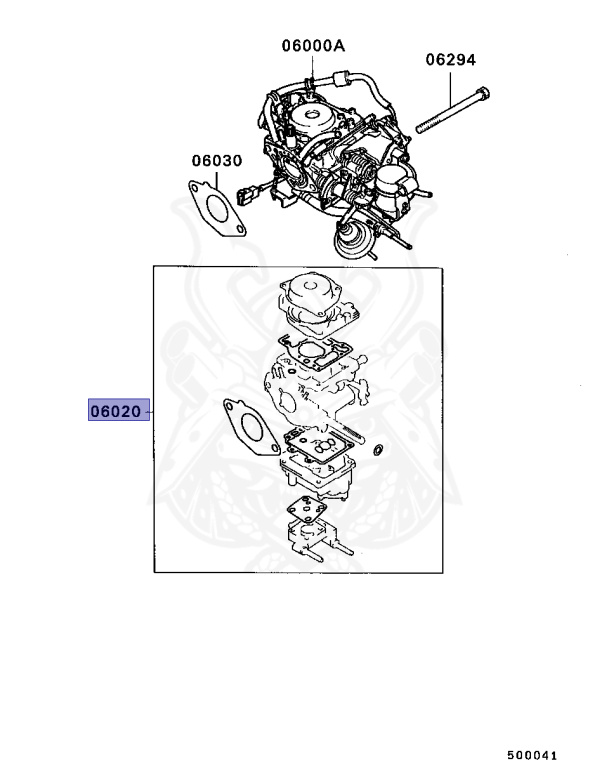 06000A

06294

06030

06020

500041