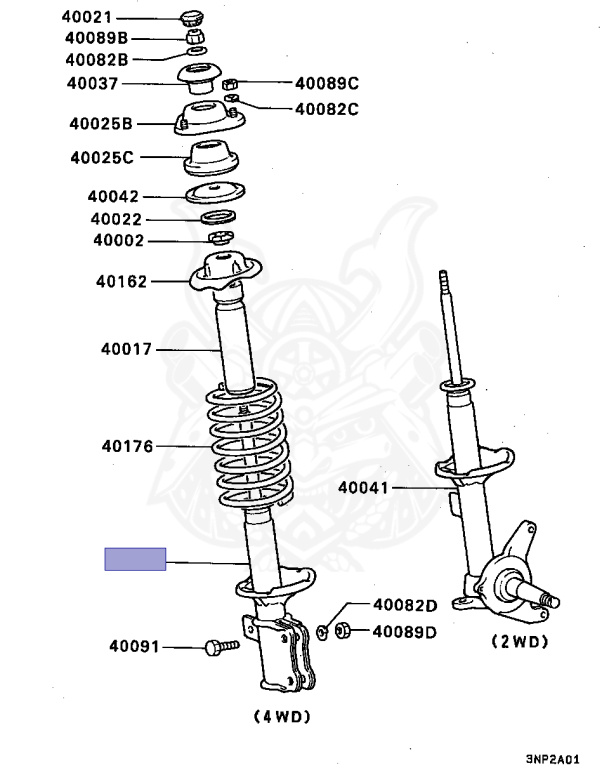 40021
40089B
40082B
40037
40089C
40082C
40025B
40025C
40042
40022
40002
40162
40017
40176
40041
40082D
40089D
40091
(2WD)
(4WD)
3NP2A01