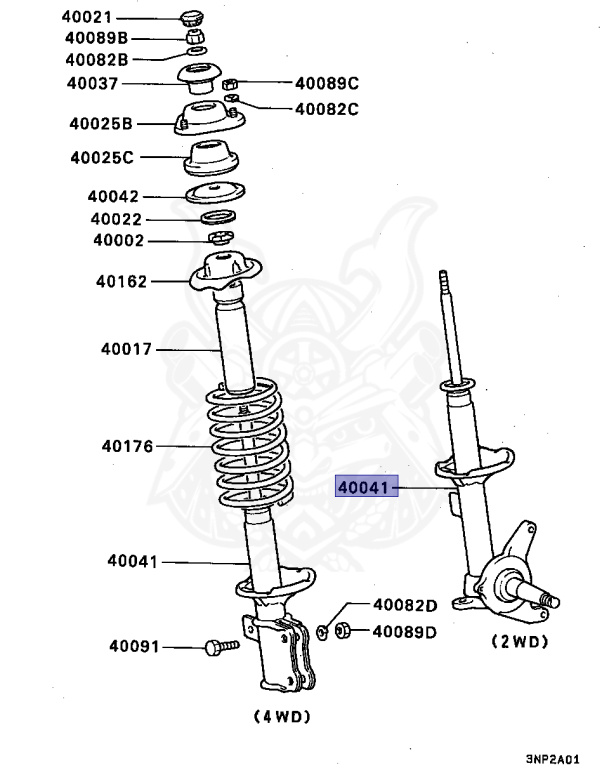 40021
40089B
40082B
40037
40089C
40082C
40025B
40025C
40042
40022
40002
40162
40017
40176
40041
40041
40082D
40089D
40091
(2WD)
(4WD)
3NP2A01