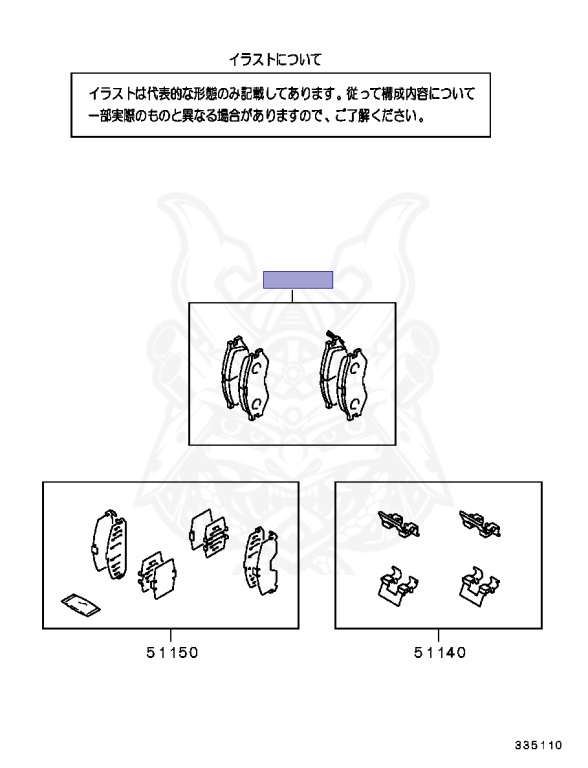 イラストについて

イラストは代表的な形態のみ記載してあります。従って構成内容について一部実際のものと異なる場合がありますので、ご了解ください。

51150

51140

335110