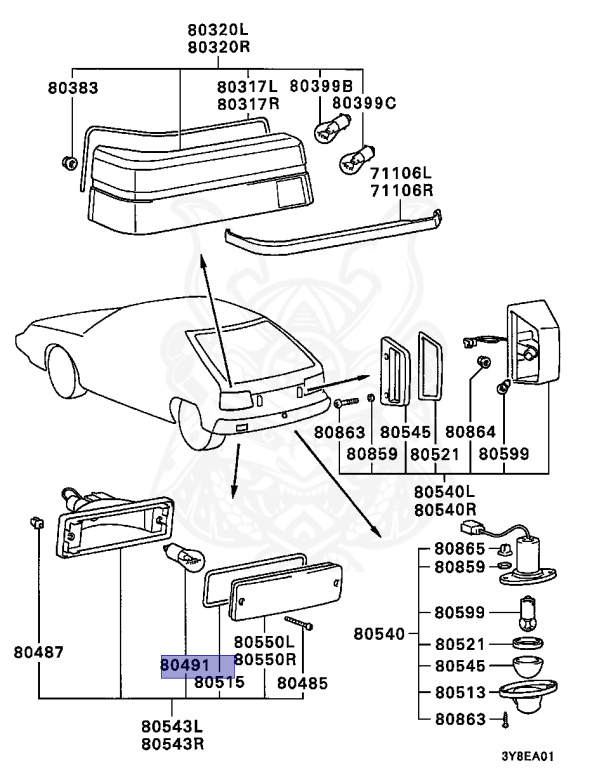 80320L
80320R
80383
80317L
80317R
80399B
80399C
71106L
71106R
80863
80545
80864
80859
80521
80599
80540L
80540R
80487
80491
80515
80550L
80550R
80485
80543L
80543R
80540
80865
80859
80599
80521
80545
80513
80863
3Y8EA01