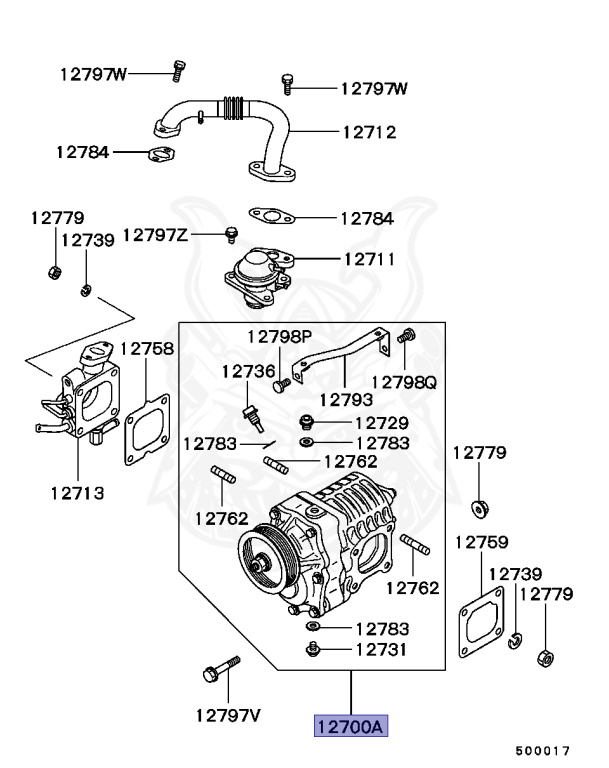 12797W
12797W
12712
12784
12784
12779
12739
12797Z
12711
12758
12798P
12736
12793
12798Q
12729
12783
12783
12762
12713
12762
12779
12759
12762
12739
12779
12783
12731
12797V
12700A
500017