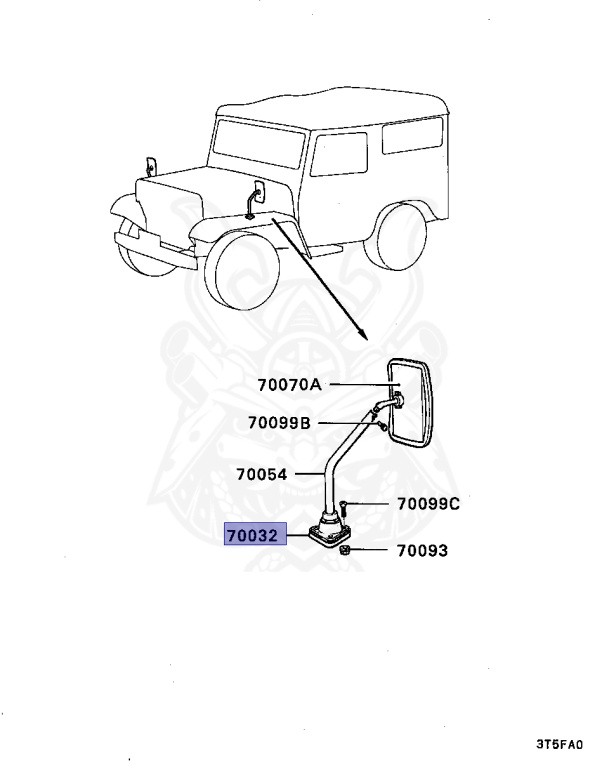 70070A
70099B
70054
70099C
70032
70093
3T5FA0