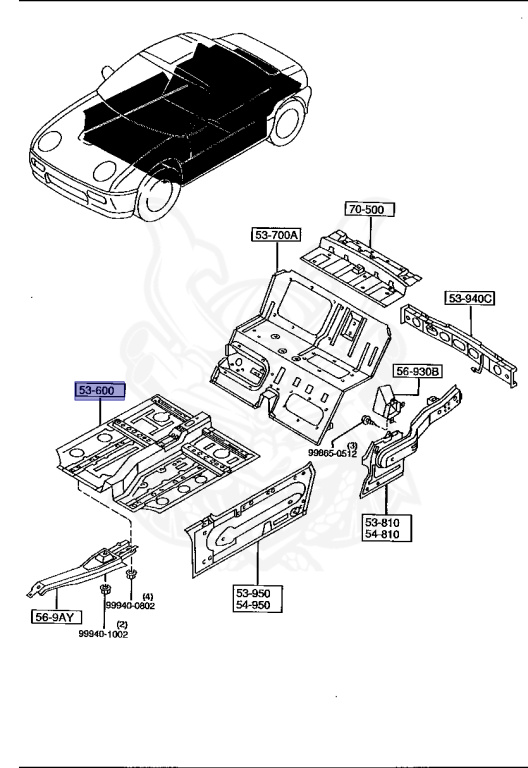 70-500

53-700A

53-940C

56-930B

53-600

(3)
99865-0512

53-810
54-810

53-950
54-950

(4)
99940-0802

56-9AY

(2)
99940-1002