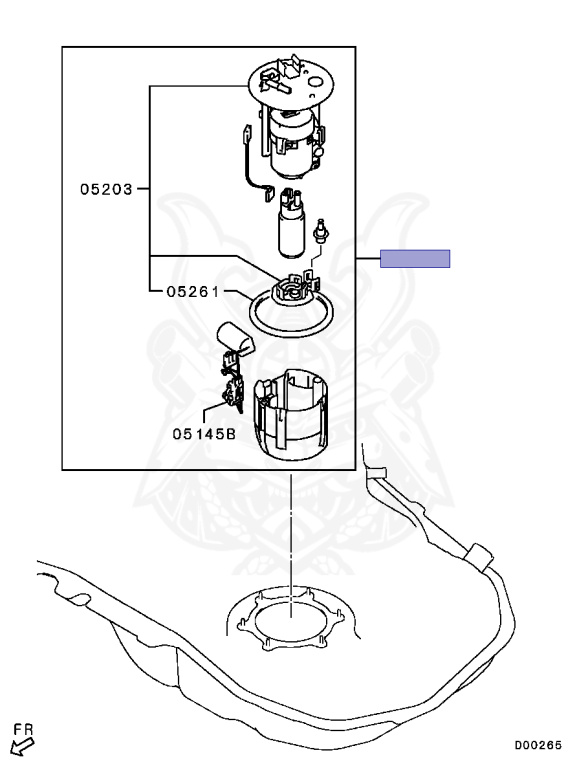 05203

05261

05145B

FR

D00265