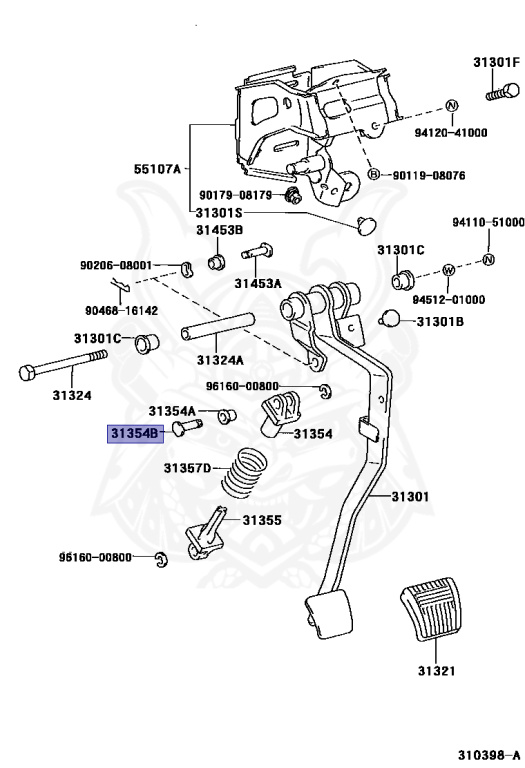 31301F
N
94120-41000
55107A
B 90119-08076
90179-08179
31301S
94110-51000
31453B
31301C
N
90206-08001
W
31453A
94512-01000
90468-16142
31301B
31301C
31324A
31324
96160-00800
31354A
31354B
31354
31357D
31301
31355
96160-00800
31321
310398-A