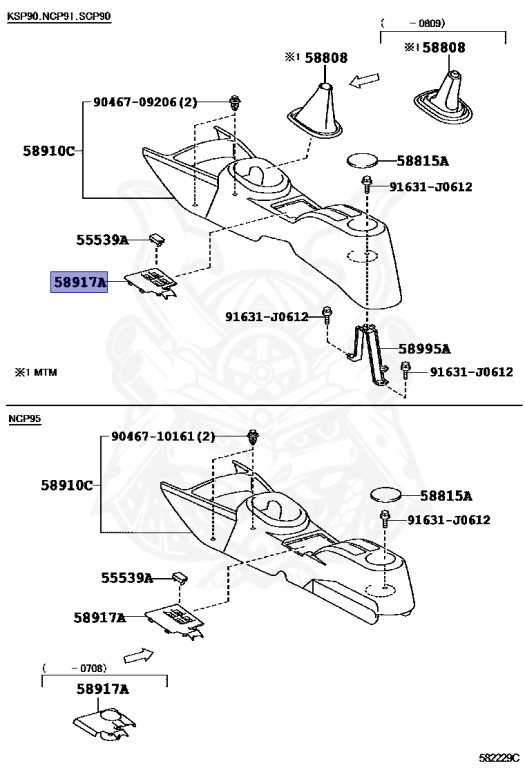 KSP90.NCP91.SCP90

( －0809)

※1 58808

※1 58808

90467－09206(2)

58910C

58815A

91631－J0612

55539A

58917A

91631－J0612

58995A

91631－J0612

※1 MTM

NCP95

90467－10161(2)

58910C

58815A

91631－J0612

55539A

58917A

( －0708)

58917A

582229C