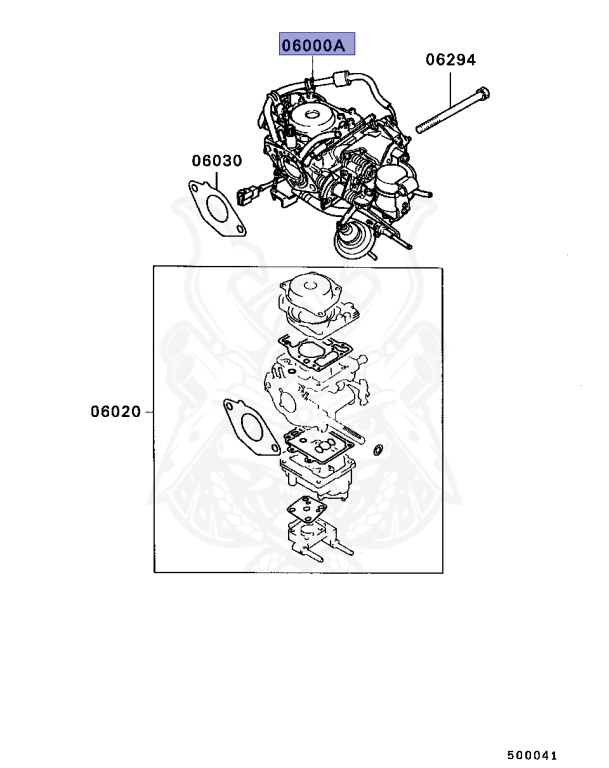 06000A

06294

06030

06020

500041