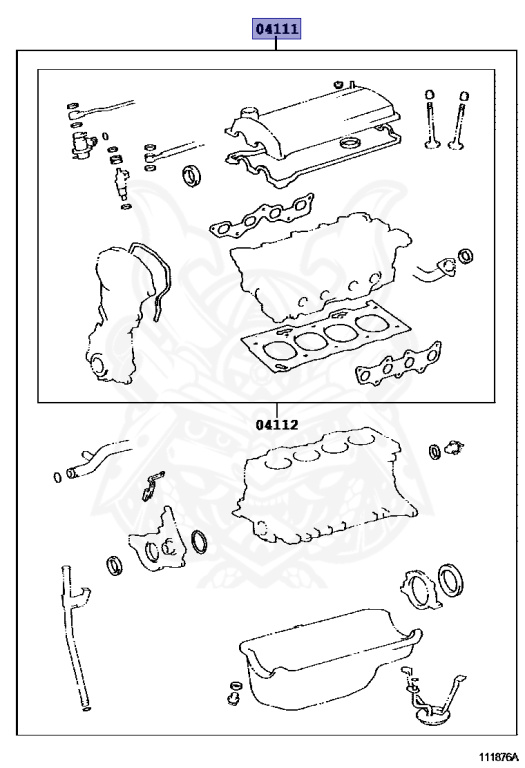 04111

04112

111876A