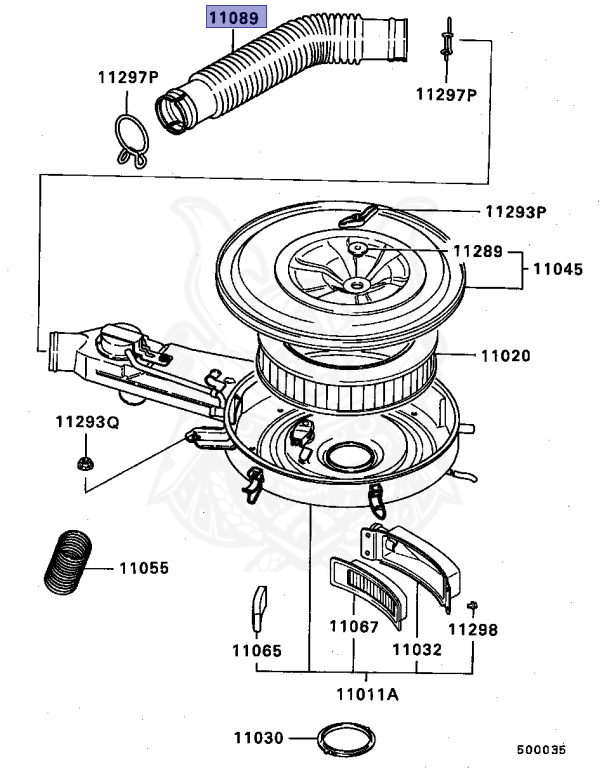 11089
11297P
11297P
11293P
11289
11045
11020
11293Q
11055
11065
11067
11032
11298
11011A
11030
500035