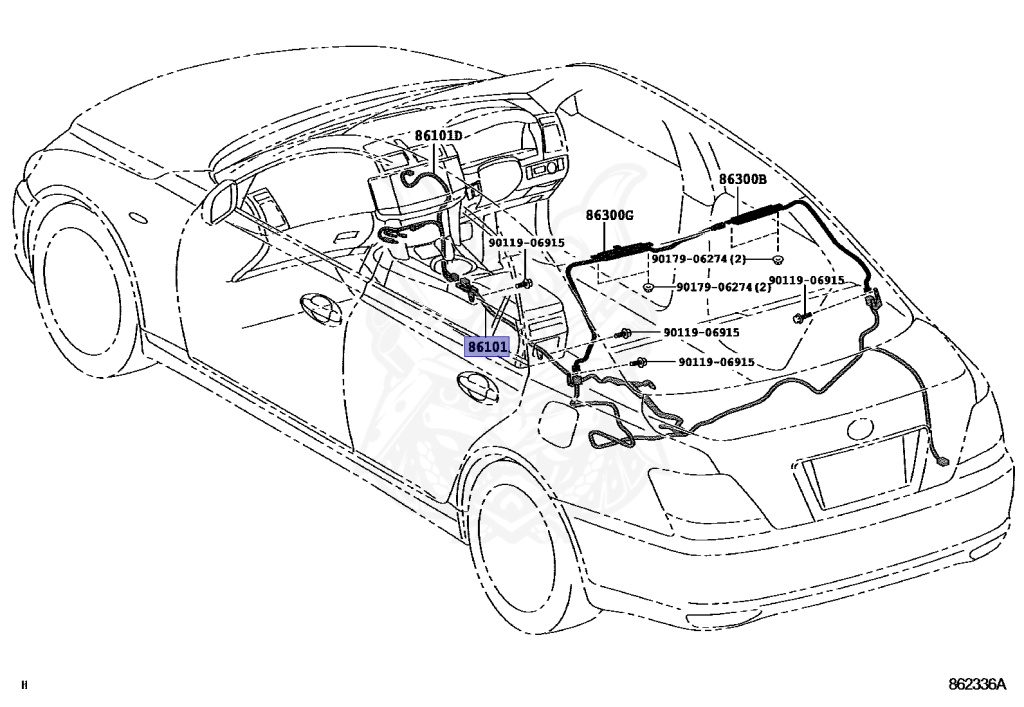 86101D
86300B
86300G
90119-06915
90179-06274 (2)
90179-06274 (2)
90119-06915
90119-06915
86101
90119-06915
H
862336A