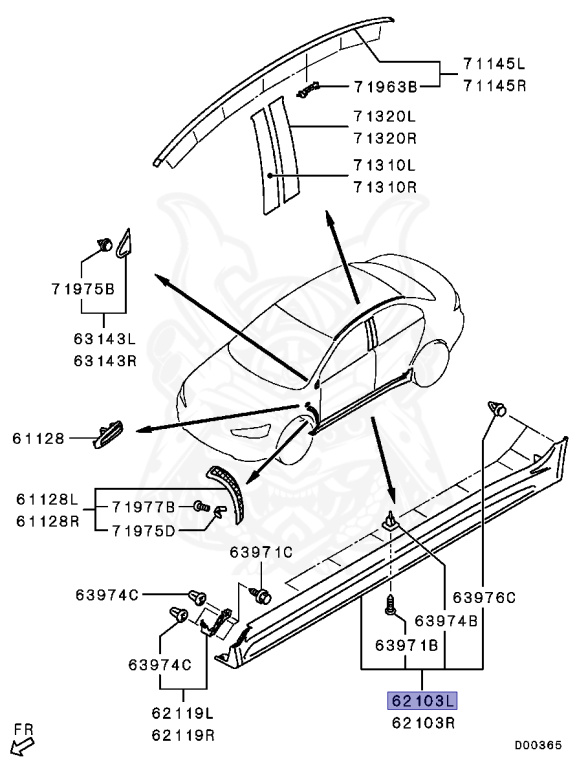 71145L
71145R
71963B
71320L
71320R
71310L
71310R
71975B
63143L
63143R
61128
61128L
61128R
71977B
71975D
63971C
63974C
63974C
62119L
62119R
63976C
63974B
63971B
62103L
62103R
FR
D00365