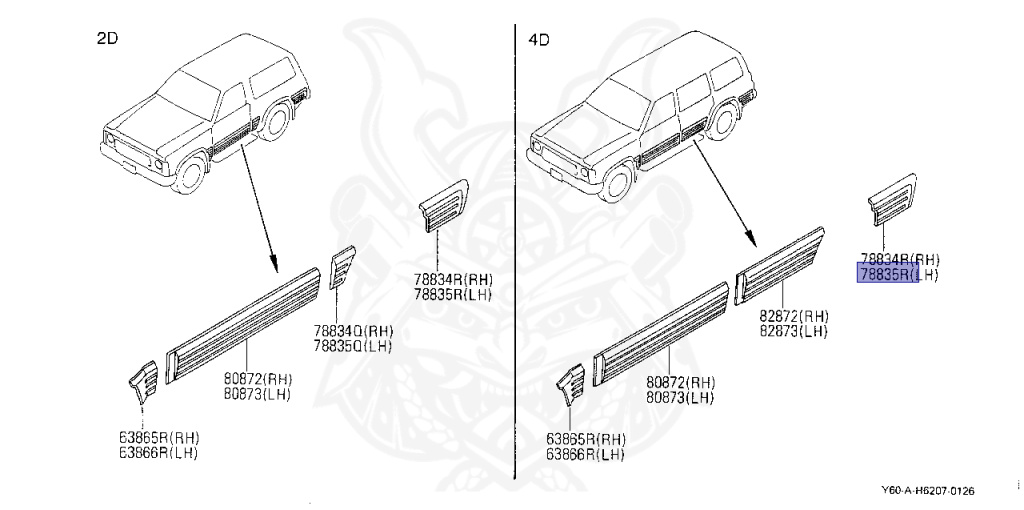 2D

78834R(RH)
78835R(LH)

78834Q(RH)
78835Q(LH)

80872(RH)
80873(LH)

63865R(RH)
63866R(LH)

4D

78834R(RH)
78835R(LH)

82872(RH)
82873(LH)

80872(RH)
80873(LH)

63865R(RH)
63866R(LH)

Y60-A-H6207-0126