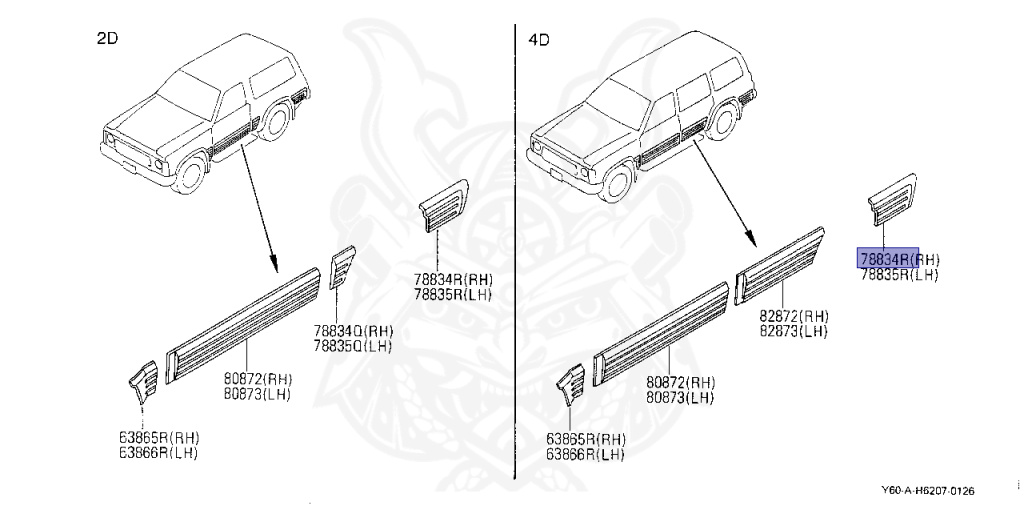 2D

78834R(RH)
78835R(LH)

78834Q(RH)
78835Q(LH)

80872(RH)
80873(LH)

63865R(RH)
63866R(LH)

4D

78834R(RH)
78835R(LH)

82872(RH)
82873(LH)

80872(RH)
80873(LH)

63865R(RH)
63866R(LH)

Y60-A-H6207-0126