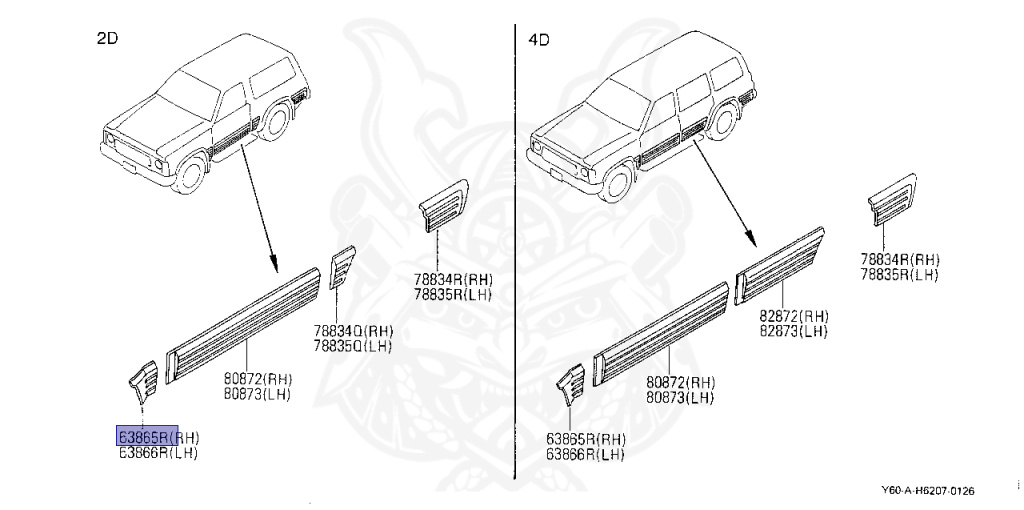 2D

78834R(RH)
78835R(LH)

78834Q(RH)
78835Q(LH)

80872(RH)
80873(LH)

63865R(RH)
63866R(LH)

4D

78834R(RH)
78835R(LH)

82872(RH)
82873(LH)

80872(RH)
80873(LH)

63865R(RH)
63866R(LH)

Y60-A-H6207-0126