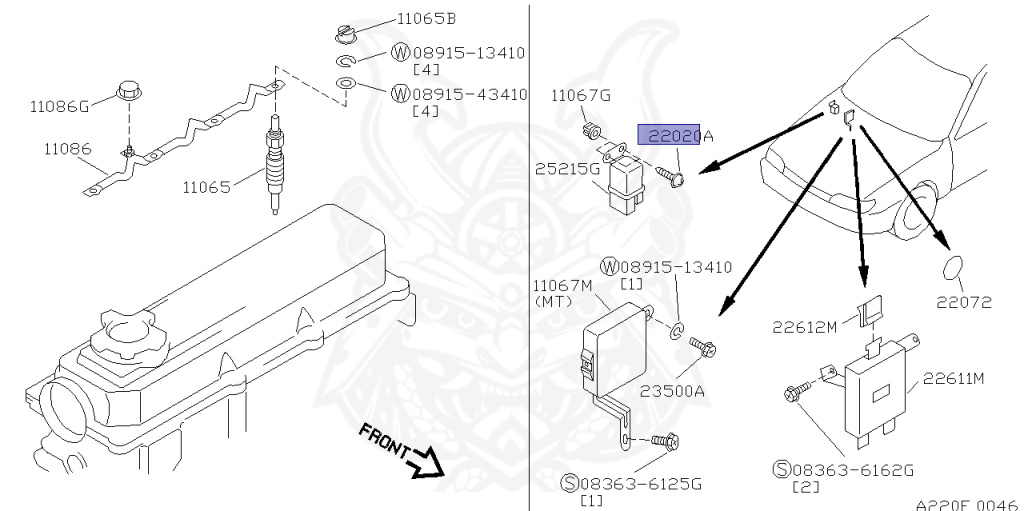 11065B
Ⓦ08915-13410
[4]
Ⓦ08915-43410
[4]
11086G
11086
11065
FRONT
11067G
22020A
25215G
Ⓦ08915-13410
[1]
11067M
(MT)
23500A
Ⓢ08363-6125G
[1]
22072
22612M
22611M
Ⓢ08363-6162G
[2]
A220F 0046