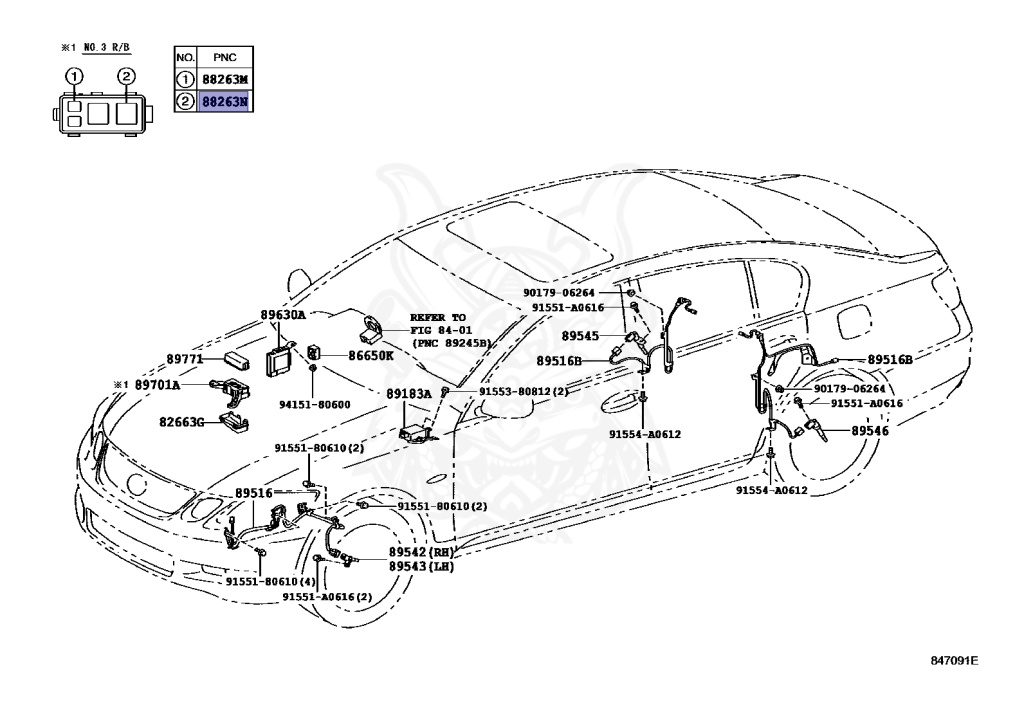 ※1 NO.3 R/B

①  ②

| NO. | PNC |
|---|---|
| ① | 88263M |
| ② | 88263N |

89630A
REFER TO FIG 84-01 (PNC 89245B)
89771
86650K
※1 89701A
94151-80600
82663G
89183A
91553-80812(2)
91551-80610(2)
89516
91551-80610(2)
89542(RH)
89543(LH)
91551-80610(4)
91551-A0616(2)
90179-06264
91551-A0616
89545
89516B
91554-A0612
89516B
90179-06264
91551-A0616
89546
91554-A0612

847091E