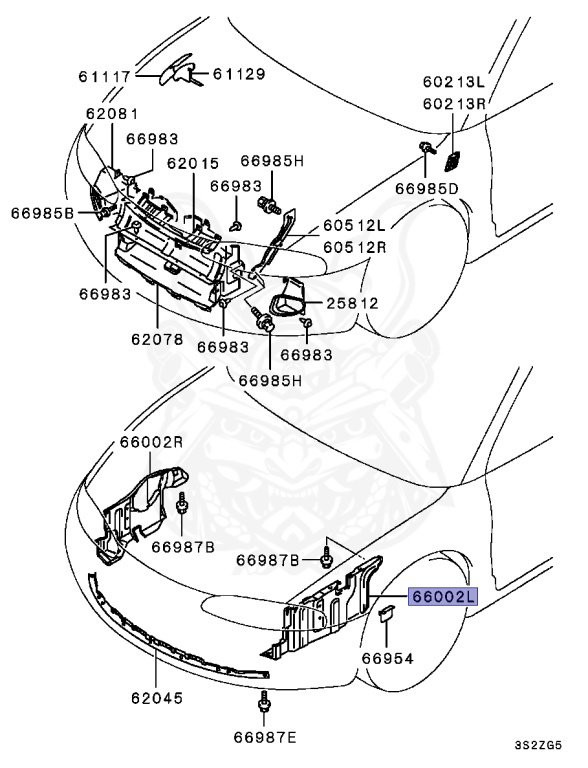 61117
61129
60213L
60213R
62081
66983
62015
66985H
66983
66985D
66985B
60512L
60512R
66983
25812
62078
66983
66983
66985H
66002R
66987B
66987B
66002L
66954
62045
66987E
3S2ZG5