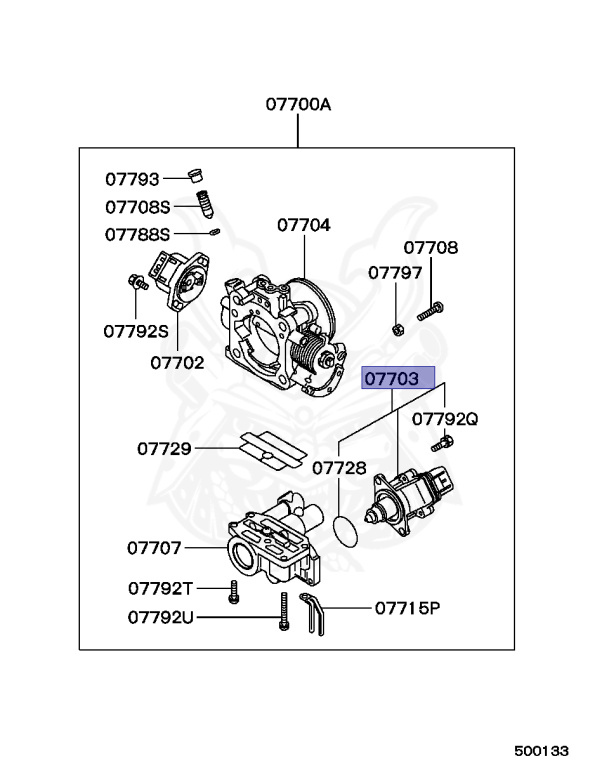 07700A

07793
07708S
07788S
07704
07708
07797
07792S
07702
07703
07792Q
07729
07728
07707
07792T
07792U
07715P

500133